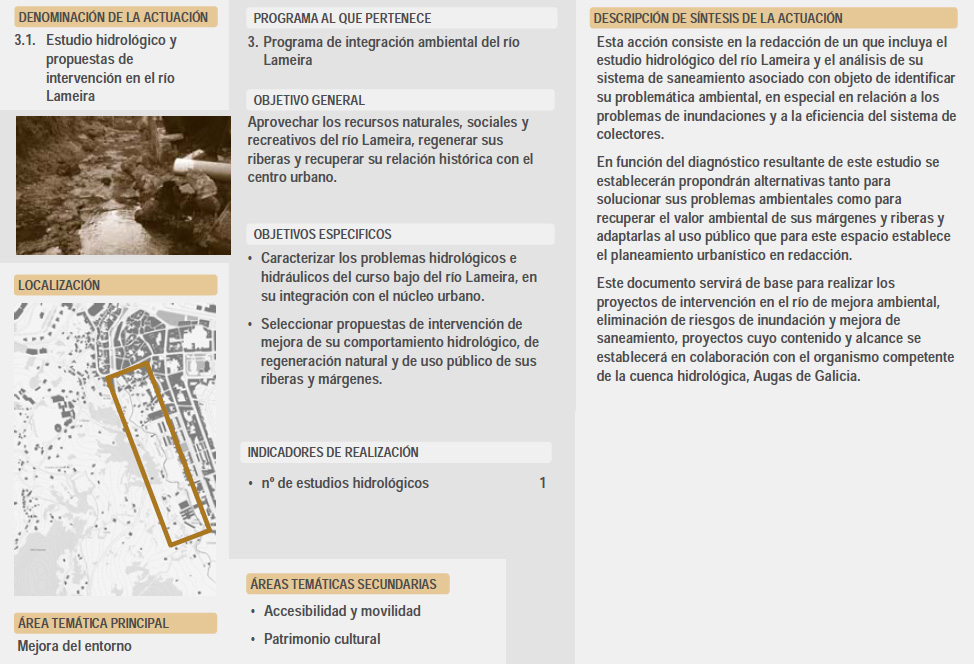 DENOMINACIÓN DE LA ACTUACIÓN

3.1. Estudio hidrológico y propuestas de intervención en el río Lameira

LOCALIZACIÓN

ÁREA TEMÁTICA PRINCIPAL

Mejora del entorno

PROGRAMA AL QUE PERTENECE

3. Programa de integración ambiental del río Lameira

OBJETIVO GENERAL

Aprovechar los recursos naturales, sociales y recreativos del río Lameira, regenerar sus riberas y recuperar su relación histórica con el centro urbano.

OBJETIVOS ESPECIFICOS

• Caracterizar los problemas hidrológicos e hidráulicos del curso bajo del río Lameira, en su integración con el núcleo urbano.

• Seleccionar propuestas de intervención de mejora de su comportamiento hidrológico, de regeneración natural y de uso público de sus riberas y márgenes.

INDICADORES DE REALIZACIÓN

• nº de estudios hidrológicos 1

ÁREAS TEMÁTICAS SECUNDARIAS

• Accesibilidad y movilidad

• Patrimonio cultural

DESCRIPCIÓN DE SÍNTESIS DE LA ACTUACIÓN

Esta acción consiste en la redacción de un que incluya el estudio hidrológico del río Lameira y el análisis de su sistema de saneamiento asociado con objeto de identificar su problemática ambiental, en especial en relación a los problemas de inundaciones y a la eficiencia del sistema de colectores.

En función del diagnóstico resultante de este estudio se establecerán propondrán alternativas tanto para solucionar sus problemas ambientales como para recuperar el valor ambiental de sus márgenes y riberas y adaptarlas al uso público que para este espacio establece el planeamiento urbanístico en redacción.

Este documento servirá de base para realizar los proyectos de intervención en el río de mejora ambiental, eliminación de riesgos de inundación y mejora de saneamiento, proyectos cuyo contenido y alcance se establecerá en colaboración con el organismo competente de la cuenca hidrológica, Augas de Galicia.